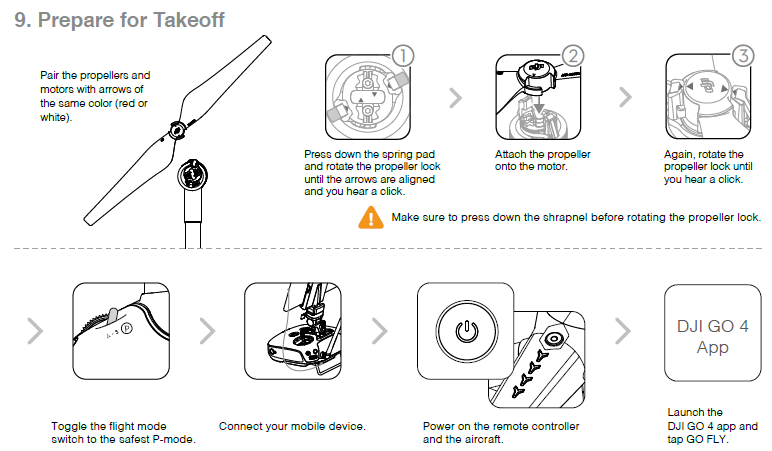 9. Prepare for Takeoff

Pair the propellers and motors with arrows of the same color (red or white).

①

Press down the spring pad and rotate the propeller lock until the arrows are aligned and you hear a click.

②

Attach the propeller onto the motor.

③

Again, rotate the propeller lock until you hear a click.

Make sure to press down the shrapnel before rotating the propeller lock.

A · S P

Toggle the flight mode switch to the safest P-mode.

Connect your mobile device.

Power on the remote controller and the aircraft.

DJI GO 4 App

Launch the DJI GO 4 app and tap GO FLY.